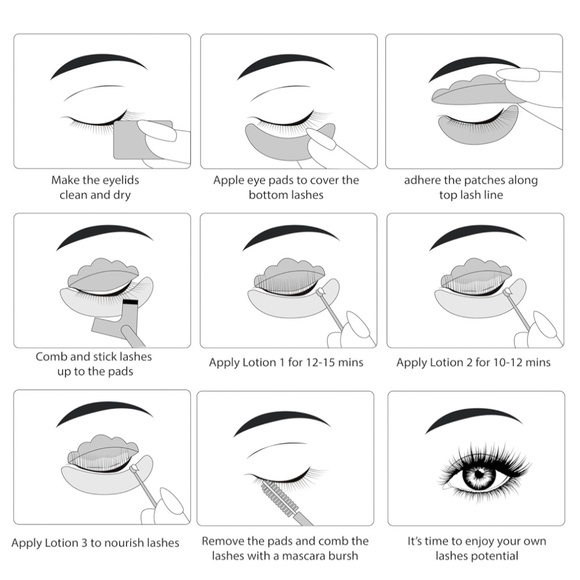 Make the eyelids clean and dry

Apple eye pads to cover the bottom lashes

adhere the patches along top lash line

Comb and stick lashes up to the pads

Apply Lotion 1 for 12-15 mins

Apply Lotion 2 for 10-12 mins

Apply Lotion 3 to nourish lashes

Remove the pads and comb the lashes with a mascara bursh

It's time to enjoy your own lashes potential